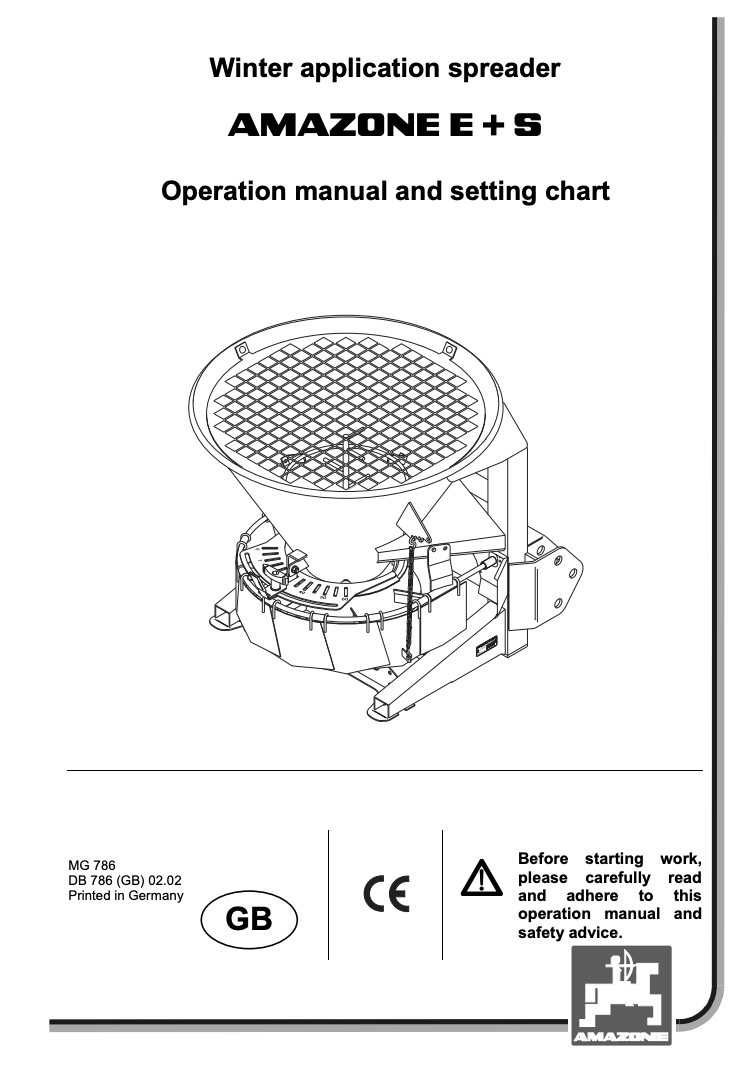 Winter application spreader

AMAZONE E + S

Operation manual and setting chart

MG 786
DB 786 (GB) 02.02
Printed in Germany

GB

CE

Before starting work, please carefully read and adhere to this operation manual and safety advice.

AMAZONE