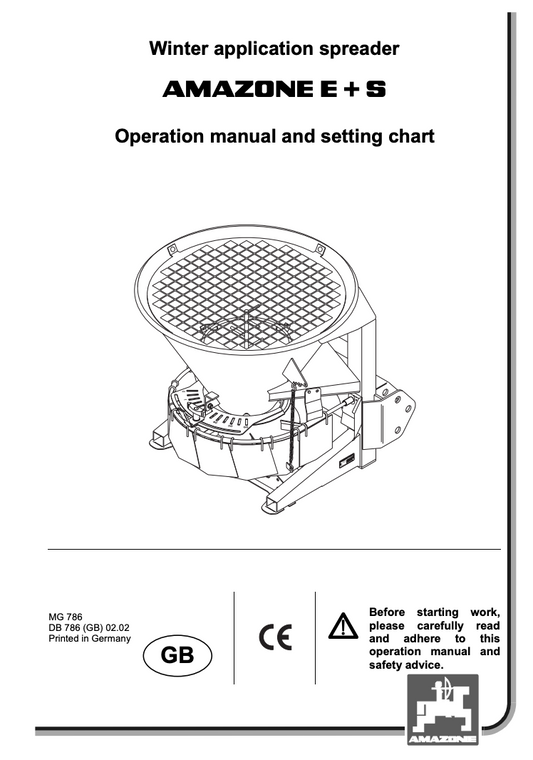 Winter application spreader

AMAZONE E + S

Operation manual and setting chart

MG 786
DB 786 (GB) 02.02
Printed in Germany

GB

CE

Before starting work, please carefully read and adhere to this operation manual and safety advice.

AMAZONE